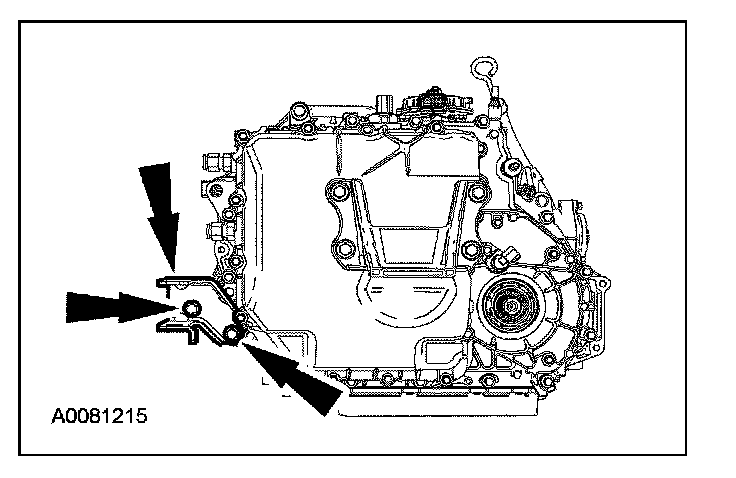 A0081215