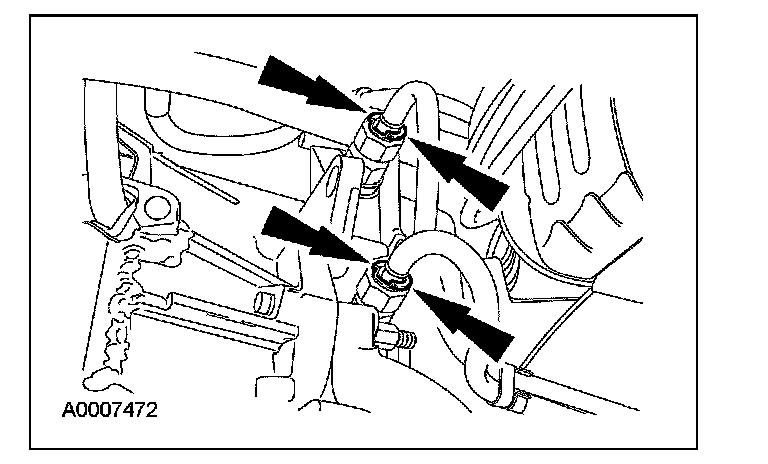 A0007472