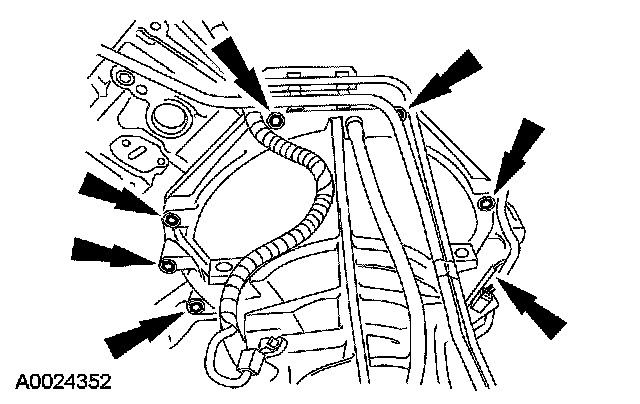 A0024352