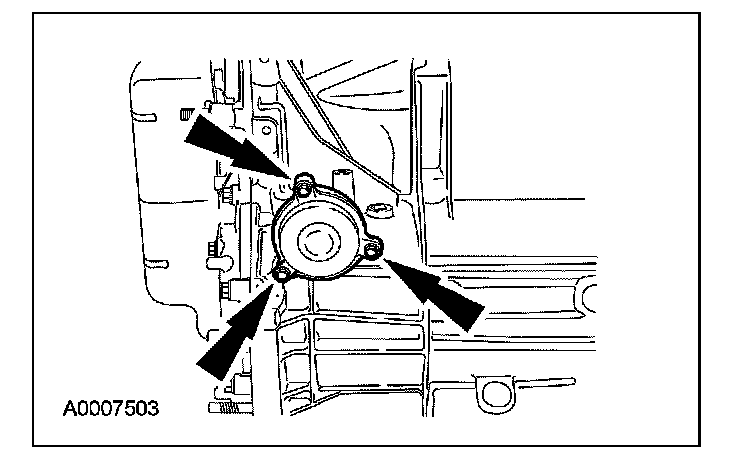 A0007503