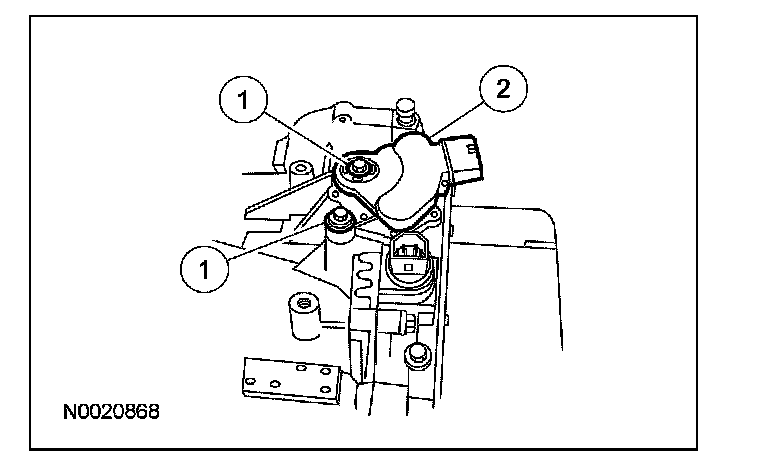 1
2
1
N0020868