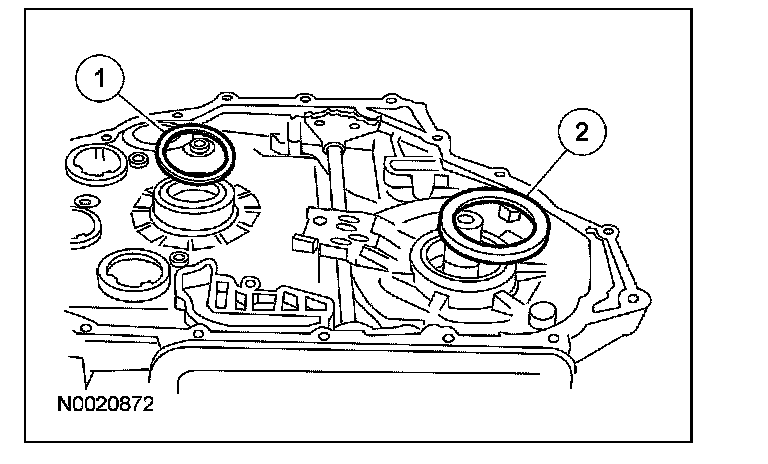 1

2

N0020872