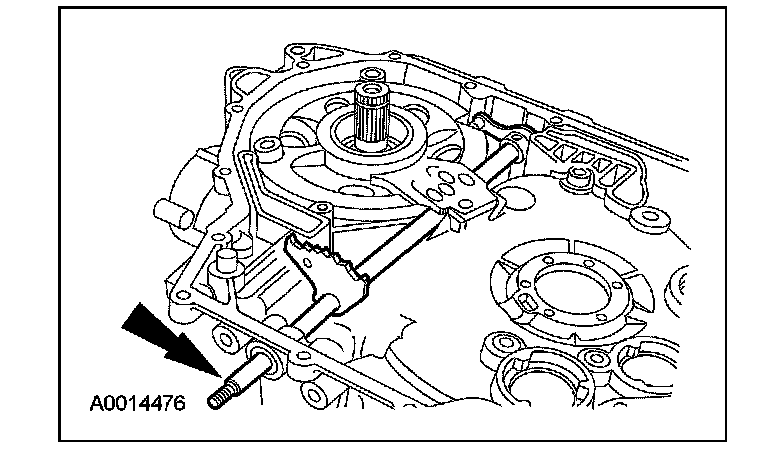 A0014476