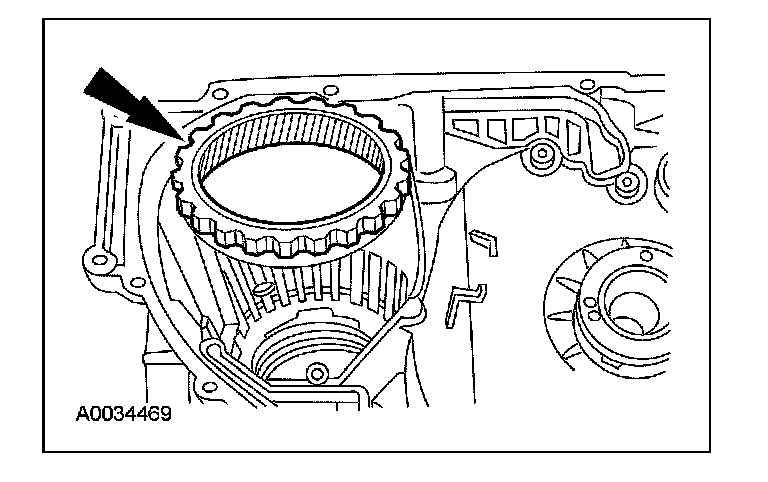 A0034469