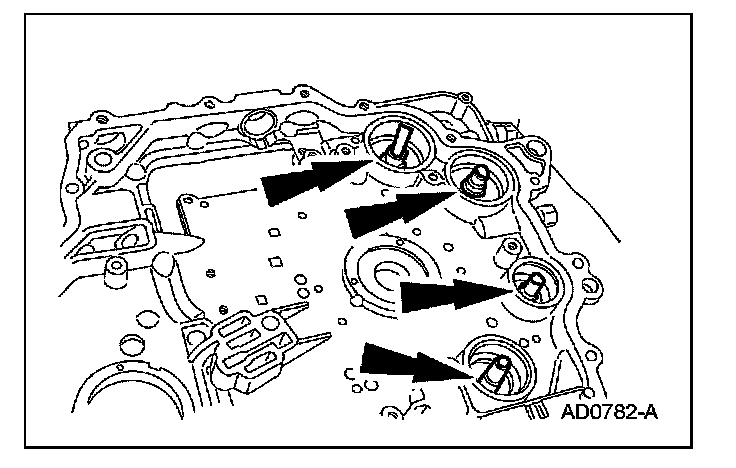 AD0782-A