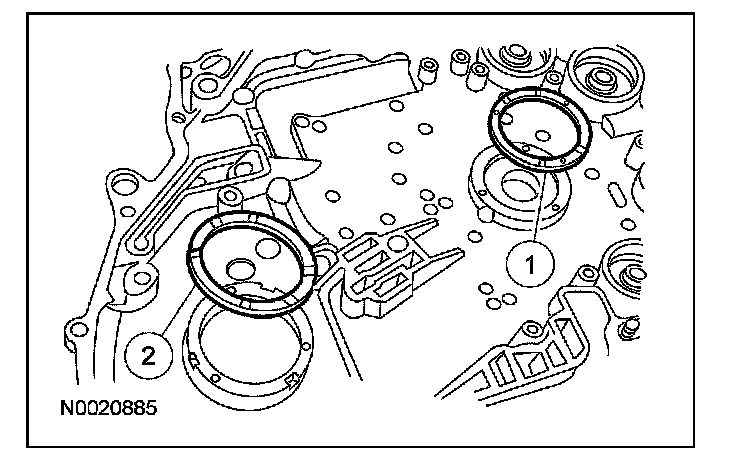 1

2

N0020885