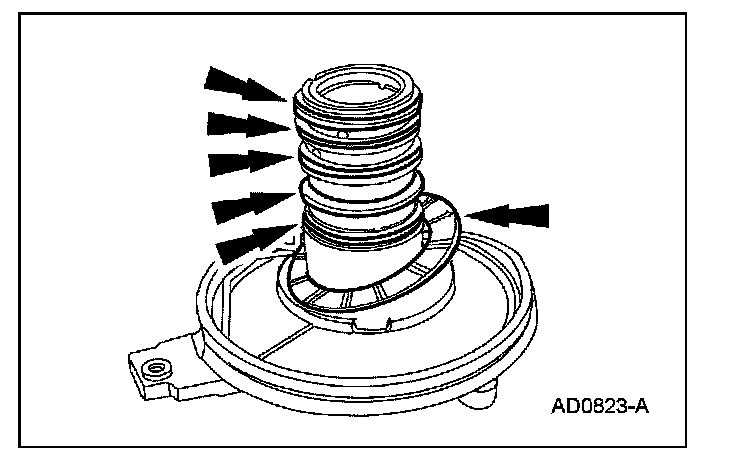 AD0823-A