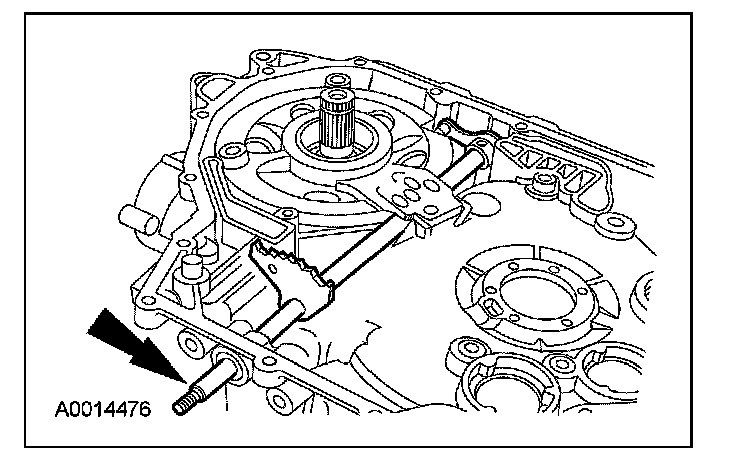 A0014476