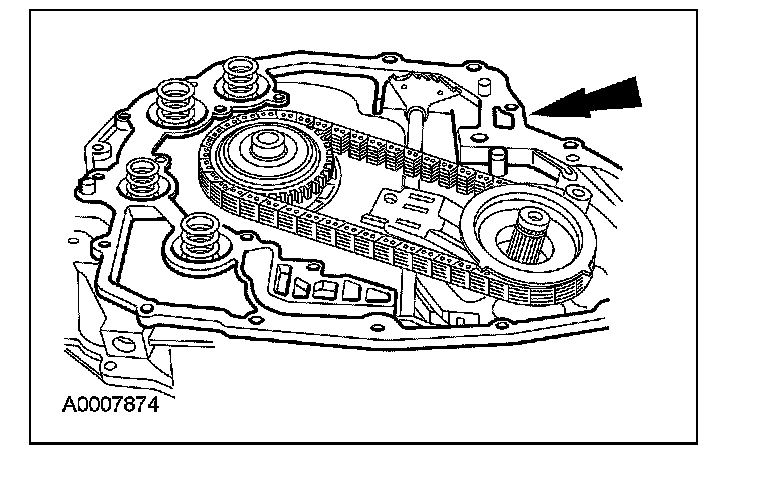 A0007874