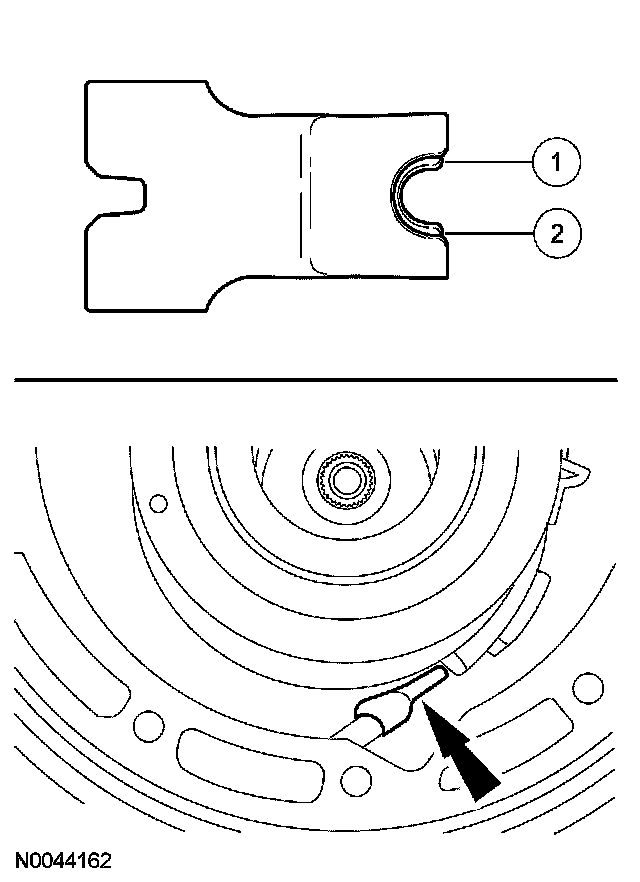 1
2
N0044162