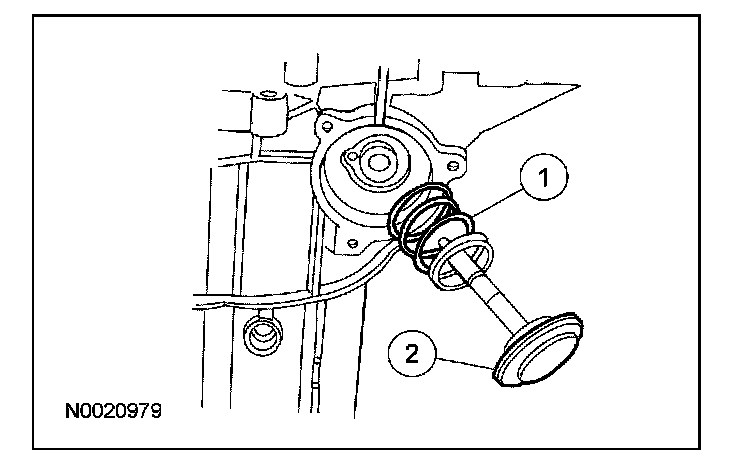 1

2

N0020979