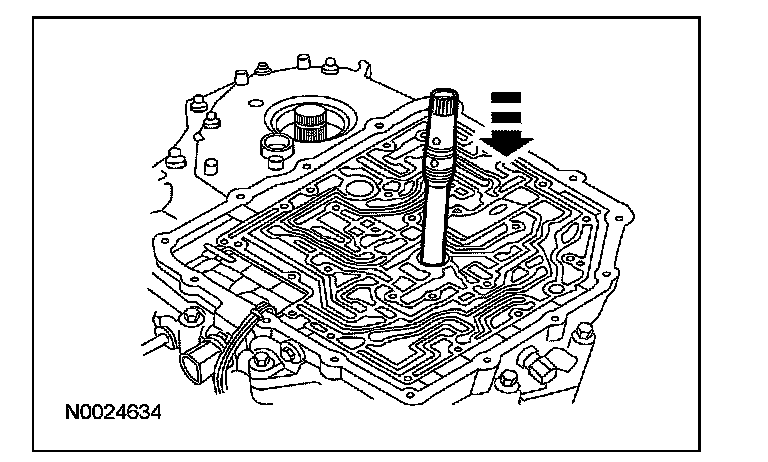 N0024634