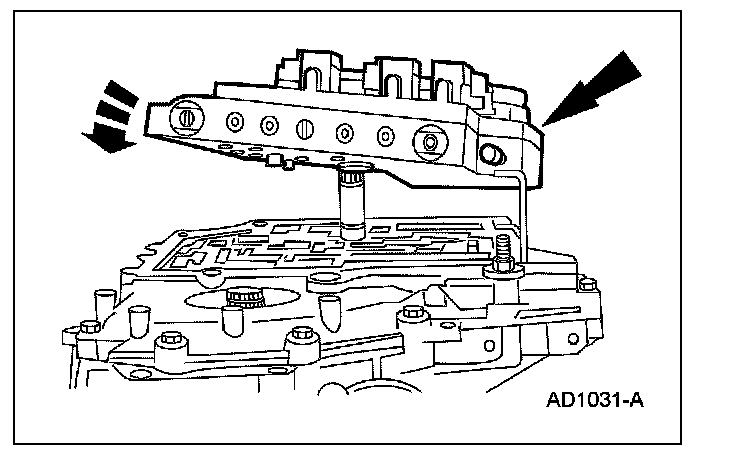 AD1031-A