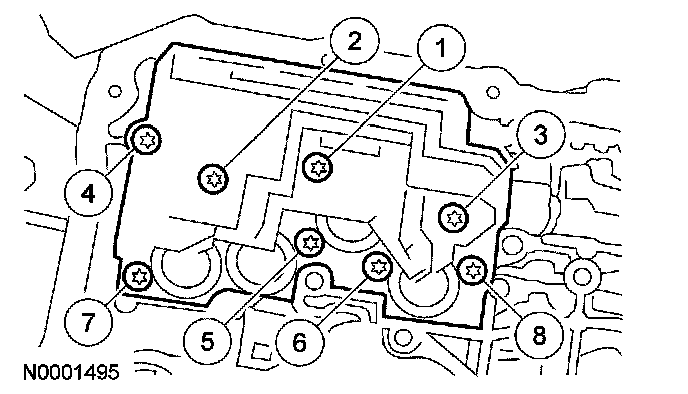 2
1
3
4
7
5
6
8
N0001495