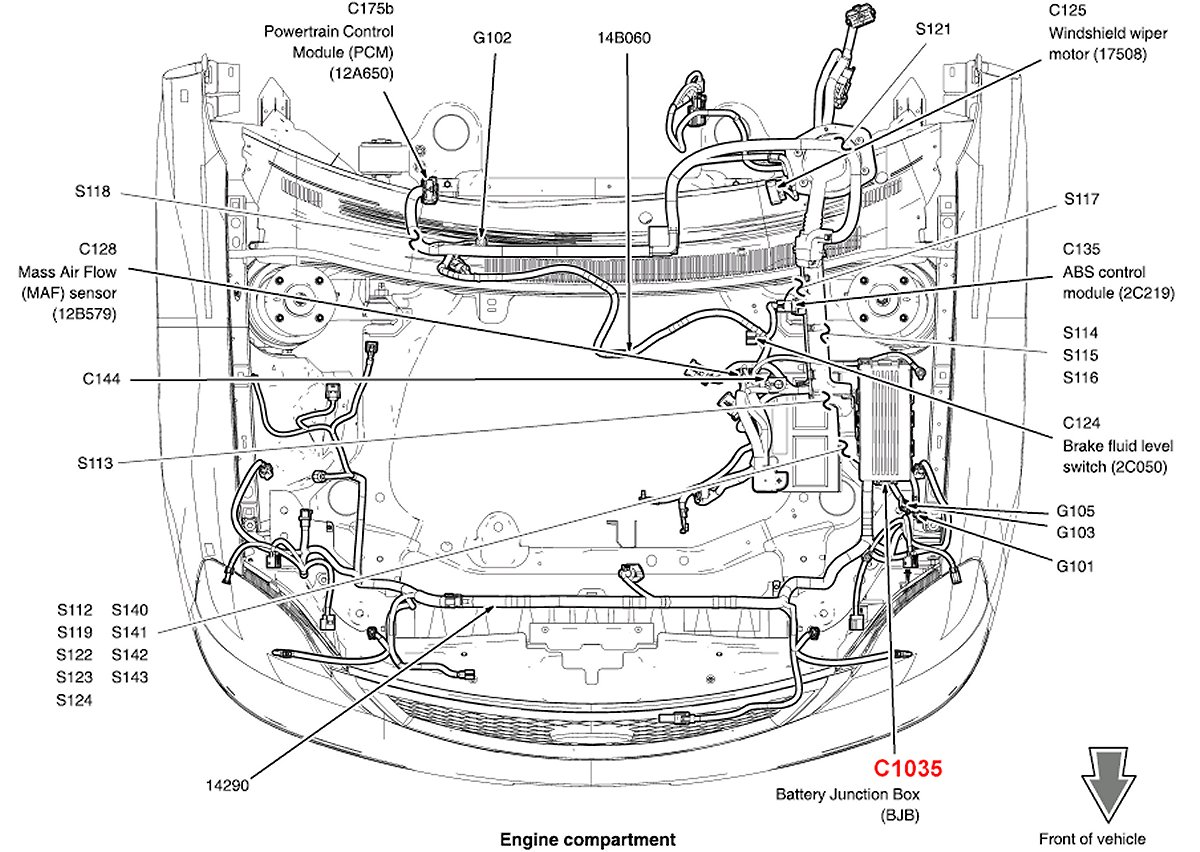 C175b
Powertrain Control Module (PCM) (12A650)

G102

14B060

S121

C125
Windshield wiper motor (17508)

S118

S117

C128
Mass Air Flow (MAF) sensor (12B579)

C135
ABS control module (2C219)

S114
S115
S116

C144

C124
Brake fluid level switch (2C050)

S113

G105
G103
G101

S112
S119
S122
S123
S124

S140
S141
S142
S143

14290

C1035
Battery Junction Box (BJB)

Engine compartment

Front of vehicle