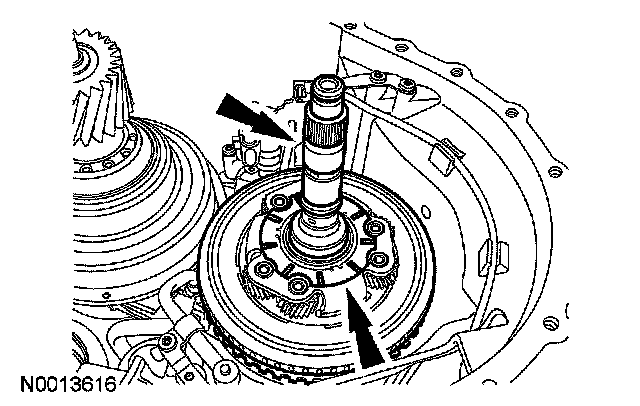 N0013616