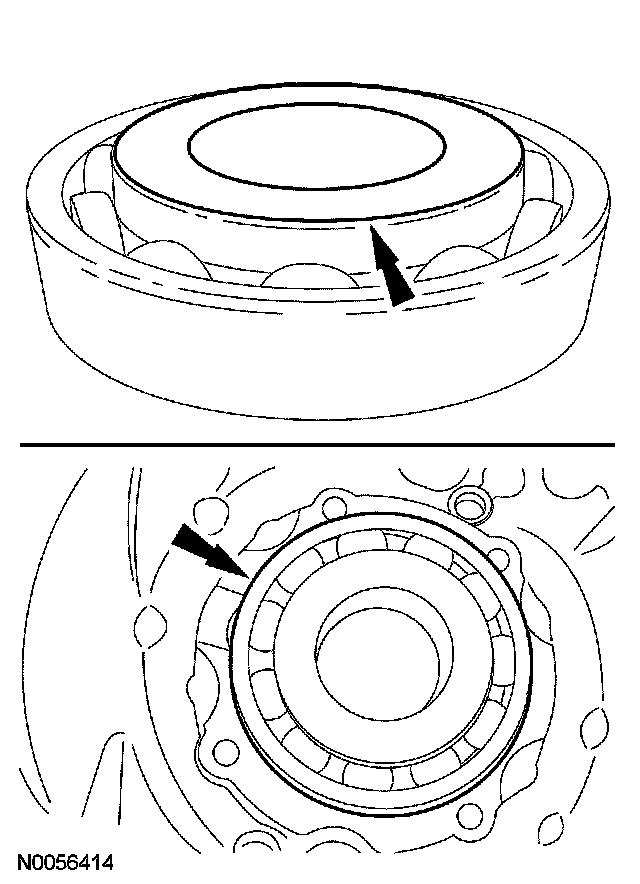 N0056414