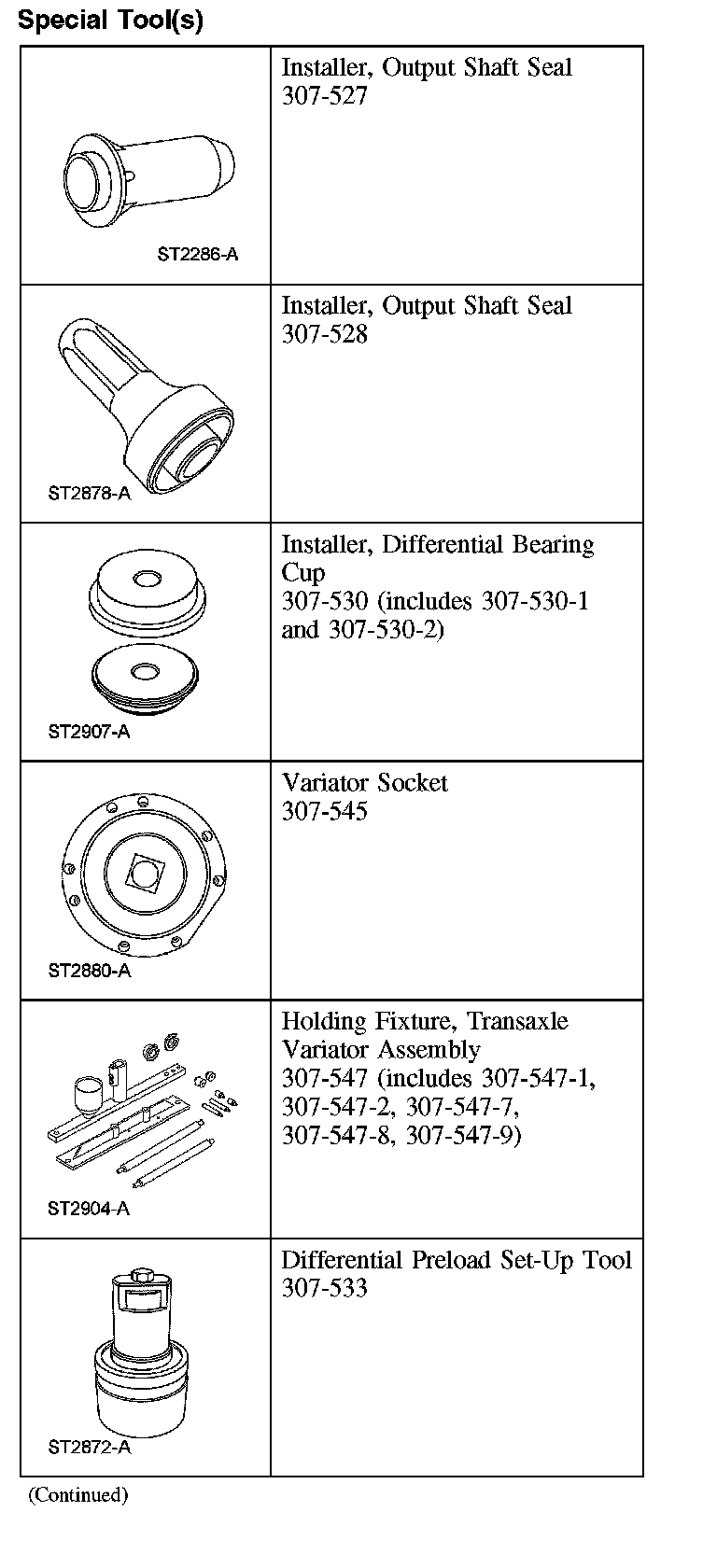 Special Tool(s)

| | |
|---|---|
| ST2286-A | Installer, Output Shaft Seal 307-527 |
| ST2878-A | Installer, Output Shaft Seal 307-528 |
| ST2907-A | Installer, Differential Bearing Cup 307-530 (includes 307-530-1 and 307-530-2) |
| ST2880-A | Variator Socket 307-545 |
| ST2904-A | Holding Fixture, Transaxle Variator Assembly 307-547 (includes 307-547-1, 307-547-2, 307-547-7, 307-547-8, 307-547-9) |
| ST2872-A | Differential Preload Set-Up Tool 307-533 |

(Continued)