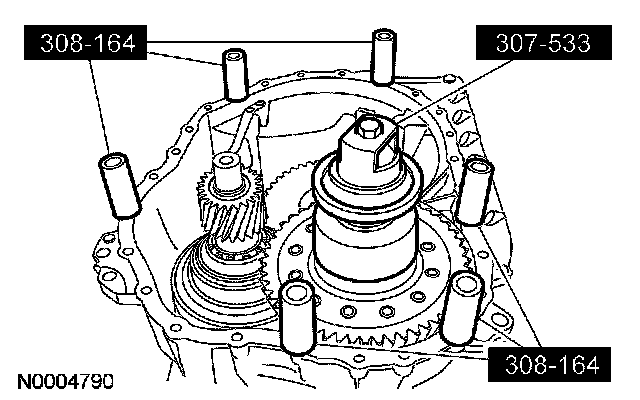 308-164

307-533

308-164

N0004790