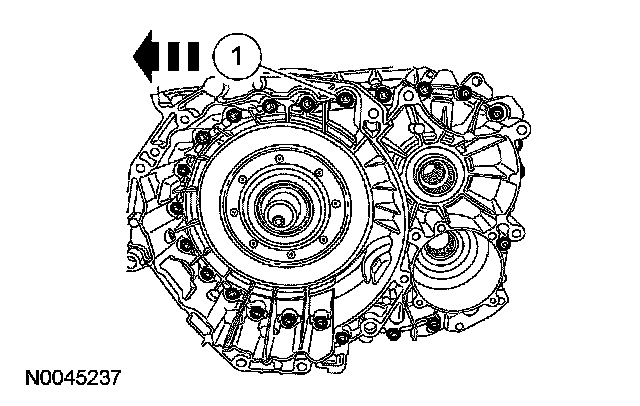 1

N0045237