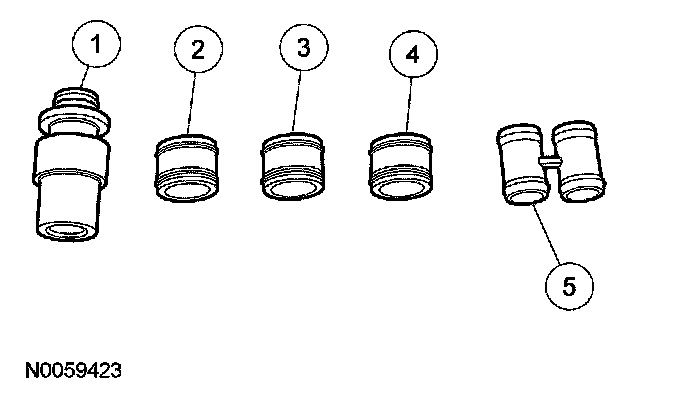 1
2
3
4
5
N0059423