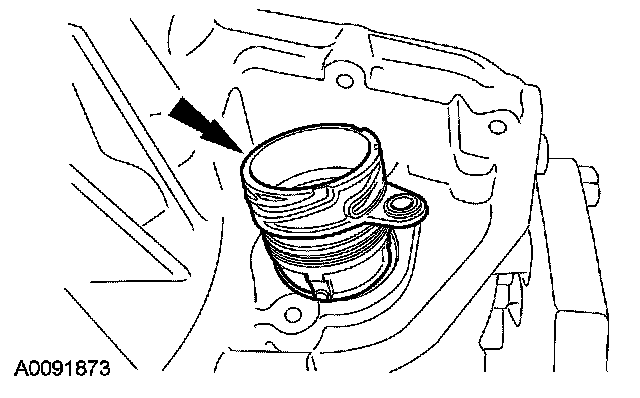 A0091873