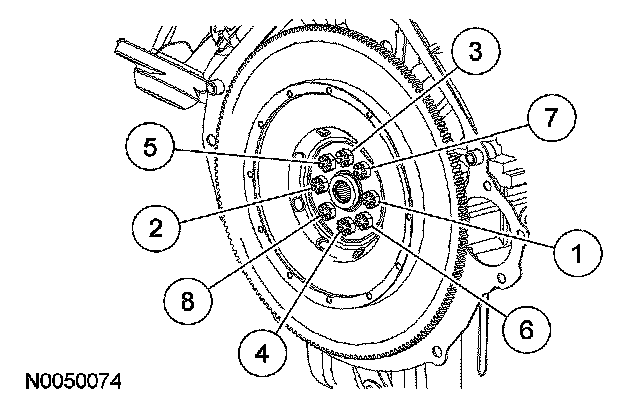 3
7
5
2
1
8
6
4
N0050074