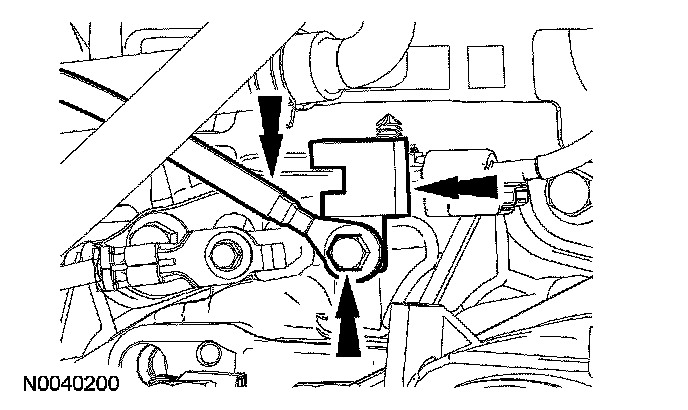 N0040200