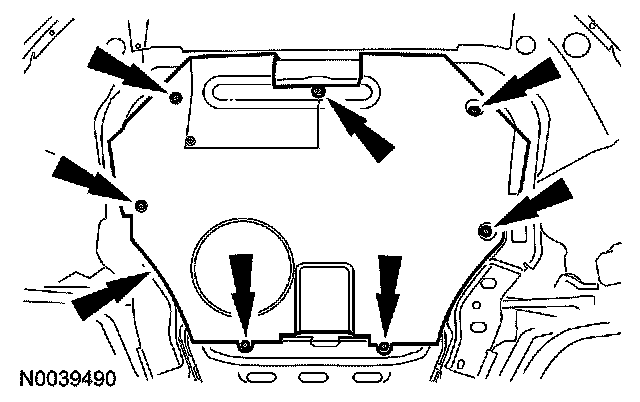 N0039490