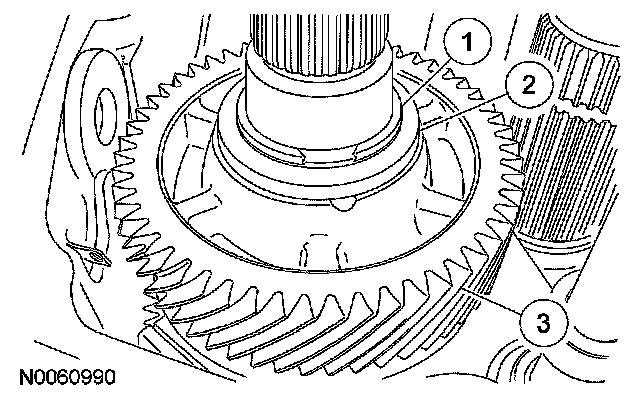 1
2
3
N0060990