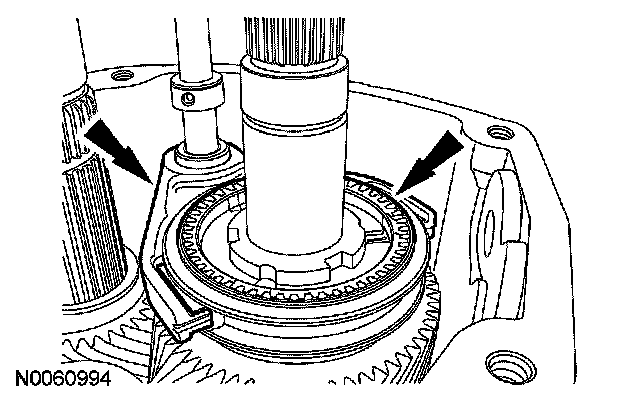 N0060994