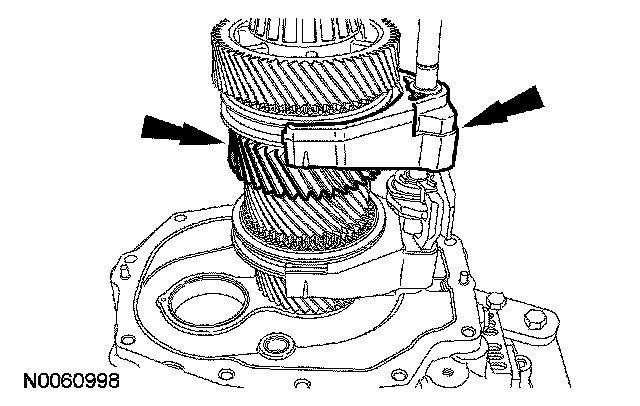 N0060998