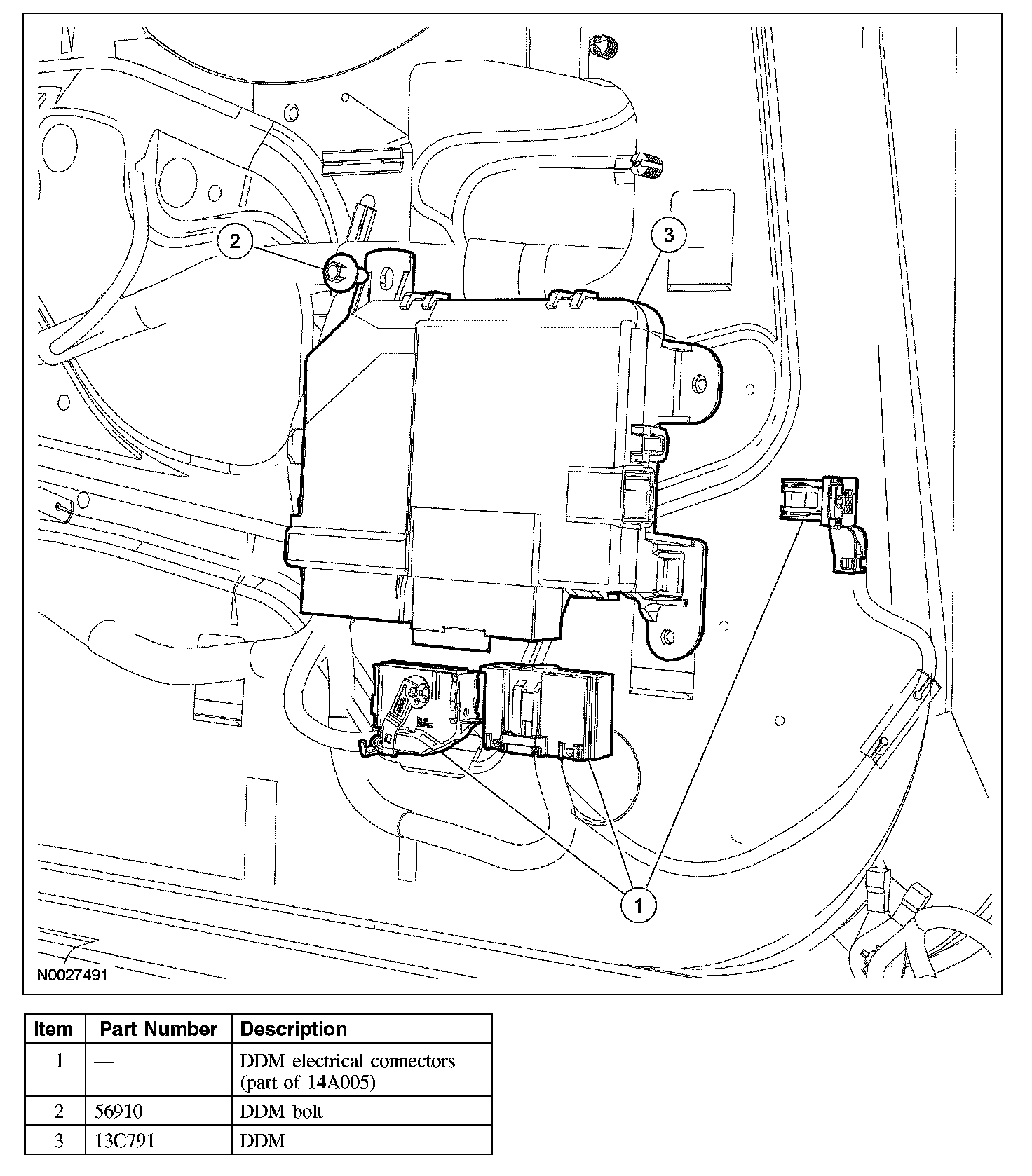 2

3

1

N0027491

| Item | Part Number | Description |
|---|---|---|
| 1 | — | DDM electrical connectors (part of 14A005) |
| 2 | 56910 | DDM bolt |
| 3 | 13C791 | DDM |