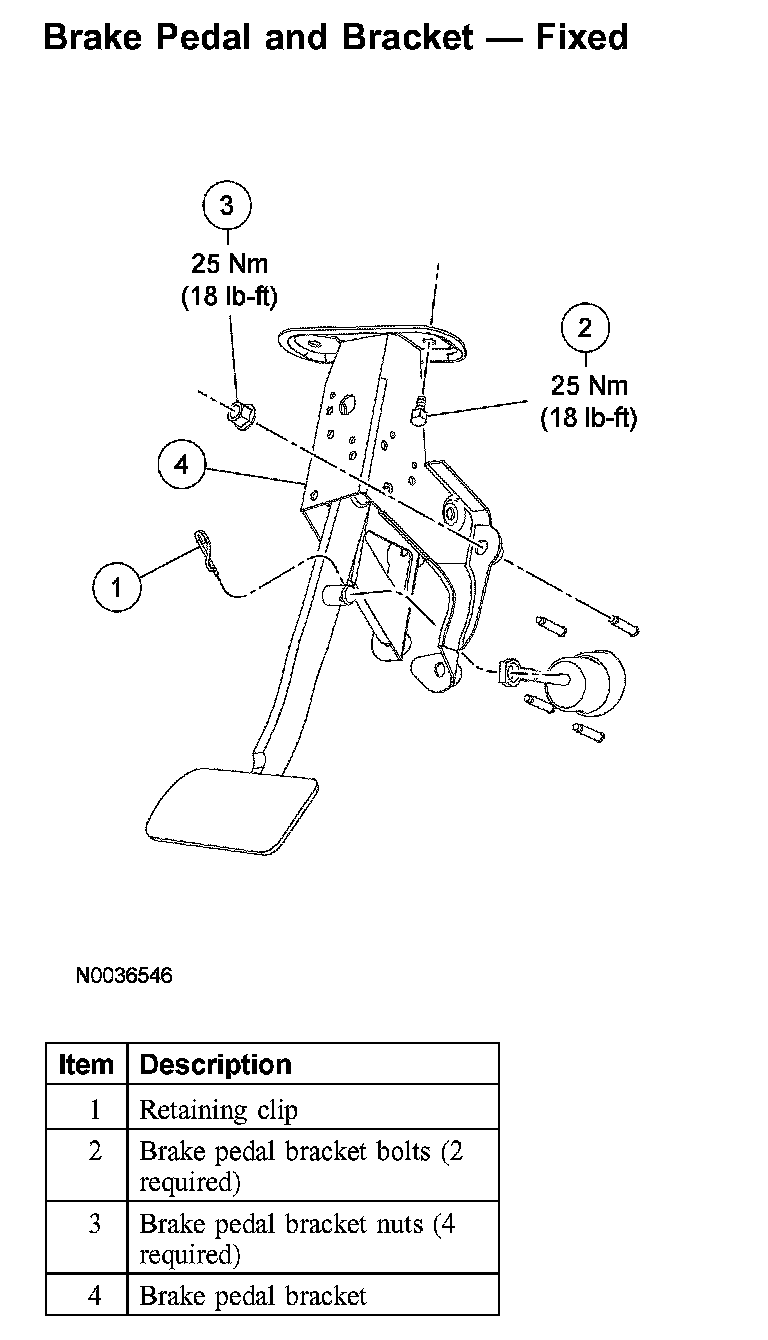 Brake Pedal and Bracket — Fixed

3
25 Nm
(18 lb-ft)

2
25 Nm
(18 lb-ft)

4

1

N0036546

| Item | Description |
|---|---|
| 1 | Retaining clip |
| 2 | Brake pedal bracket bolts (2 required) |
| 3 | Brake pedal bracket nuts (4 required) |
| 4 | Brake pedal bracket |