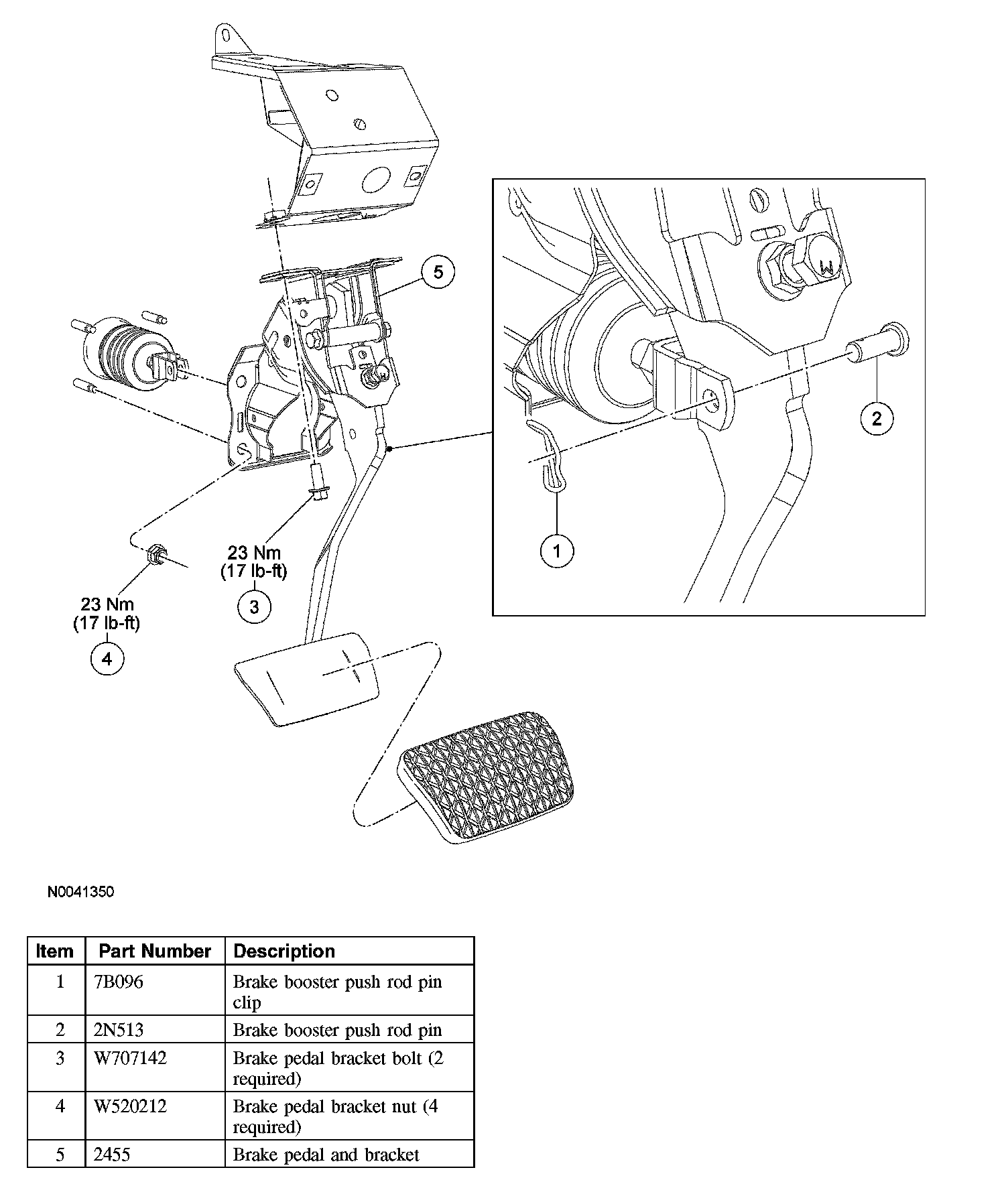 5

2

1

23 Nm
(17 lb-ft)

3

23 Nm
(17 lb-ft)

4

N0041350

| Item | Part Number | Description |
|---|---|---|
| 1 | 7B096 | Brake booster push rod pin clip |
| 2 | 2N513 | Brake booster push rod pin |
| 3 | W707142 | Brake pedal bracket bolt (2 required) |
| 4 | W520212 | Brake pedal bracket nut (4 required) |
| 5 | 2455 | Brake pedal and bracket |