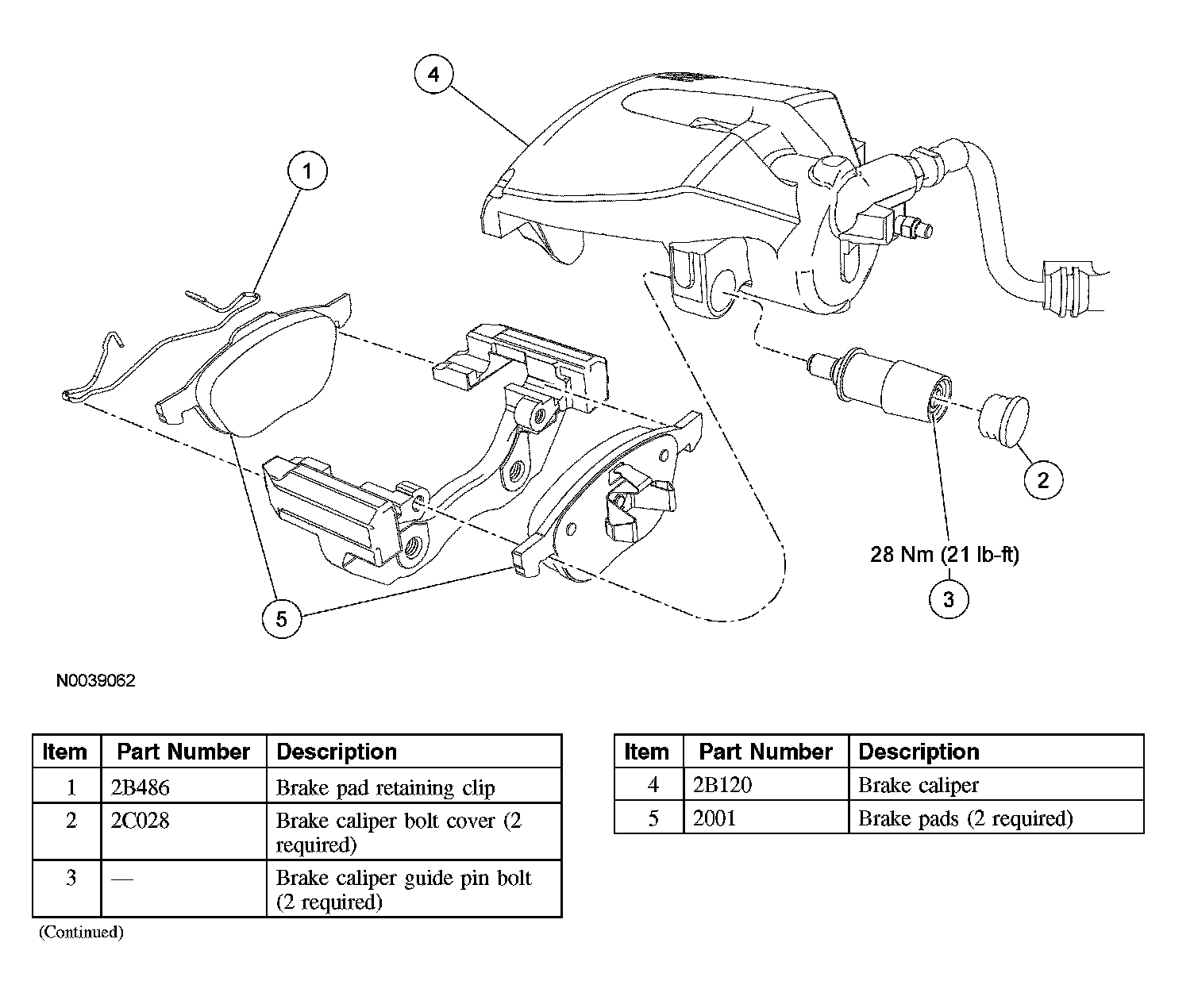 4

1

2

28 Nm (21 lb-ft)

3

5

N0039062

| Item | Part Number | Description |
|---|---|---|
| 1 | 2B486 | Brake pad retaining clip |
| 2 | 2C028 | Brake caliper bolt cover (2 required) |
| 3 | — | Brake caliper guide pin bolt (2 required) |

(Continued)

| Item | Part Number | Description |
|---|---|---|
| 4 | 2B120 | Brake caliper |
| 5 | 2001 | Brake pads (2 required) |