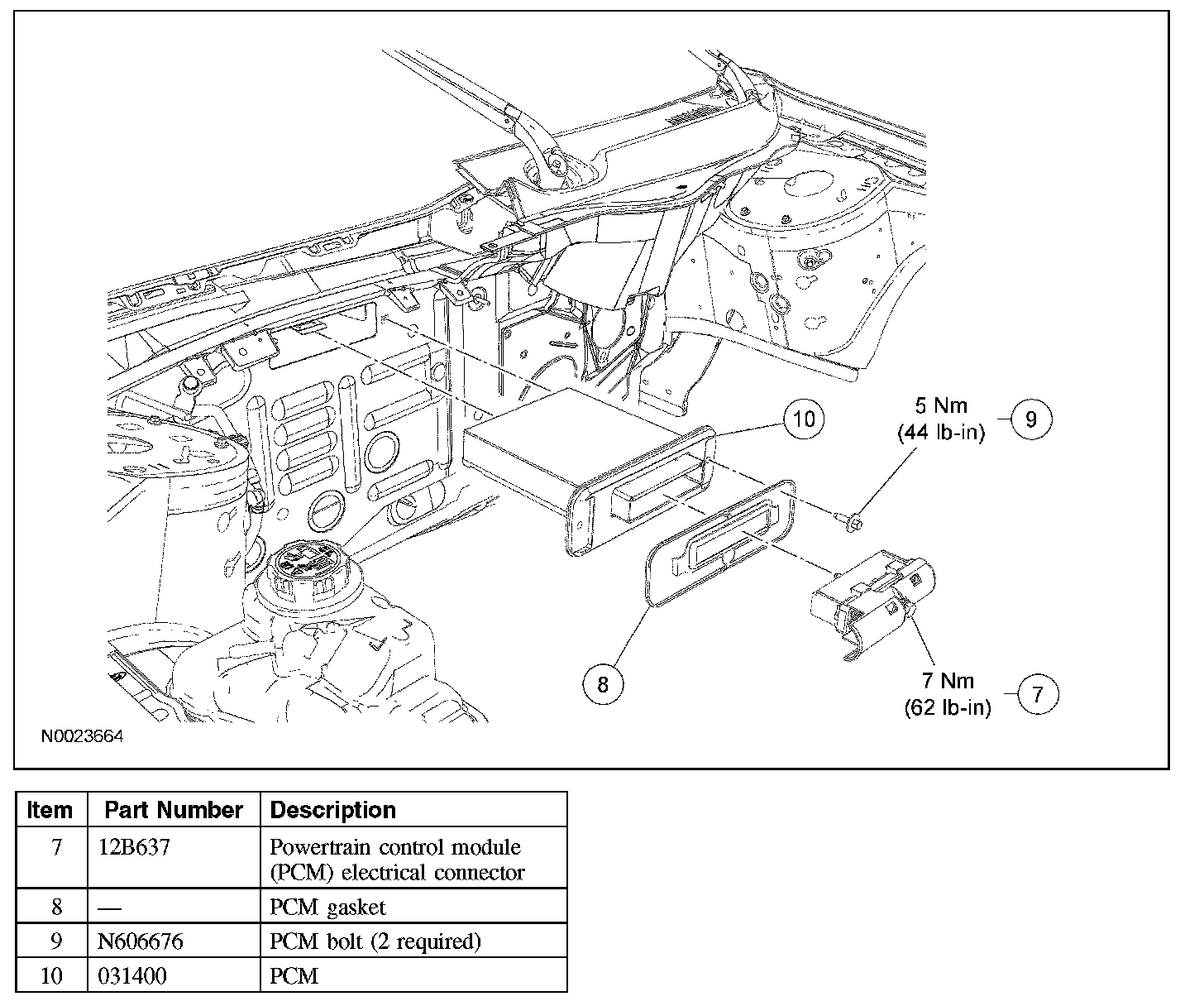 10

5 Nm
(44 lb-in)

9

8

7 Nm
(62 lb-in)

7

N0023664

| Item | Part Number | Description |
|---|---|---|
| 7 | 12B637 | Powertrain control module (PCM) electrical connector |
| 8 | — | PCM gasket |
| 9 | N606676 | PCM bolt (2 required) |
| 10 | 031400 | PCM |