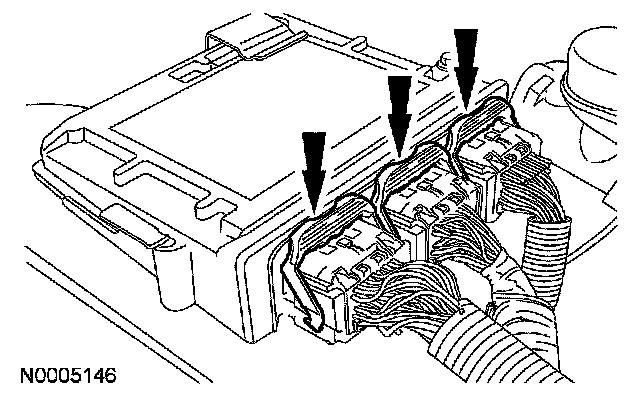 N0005146