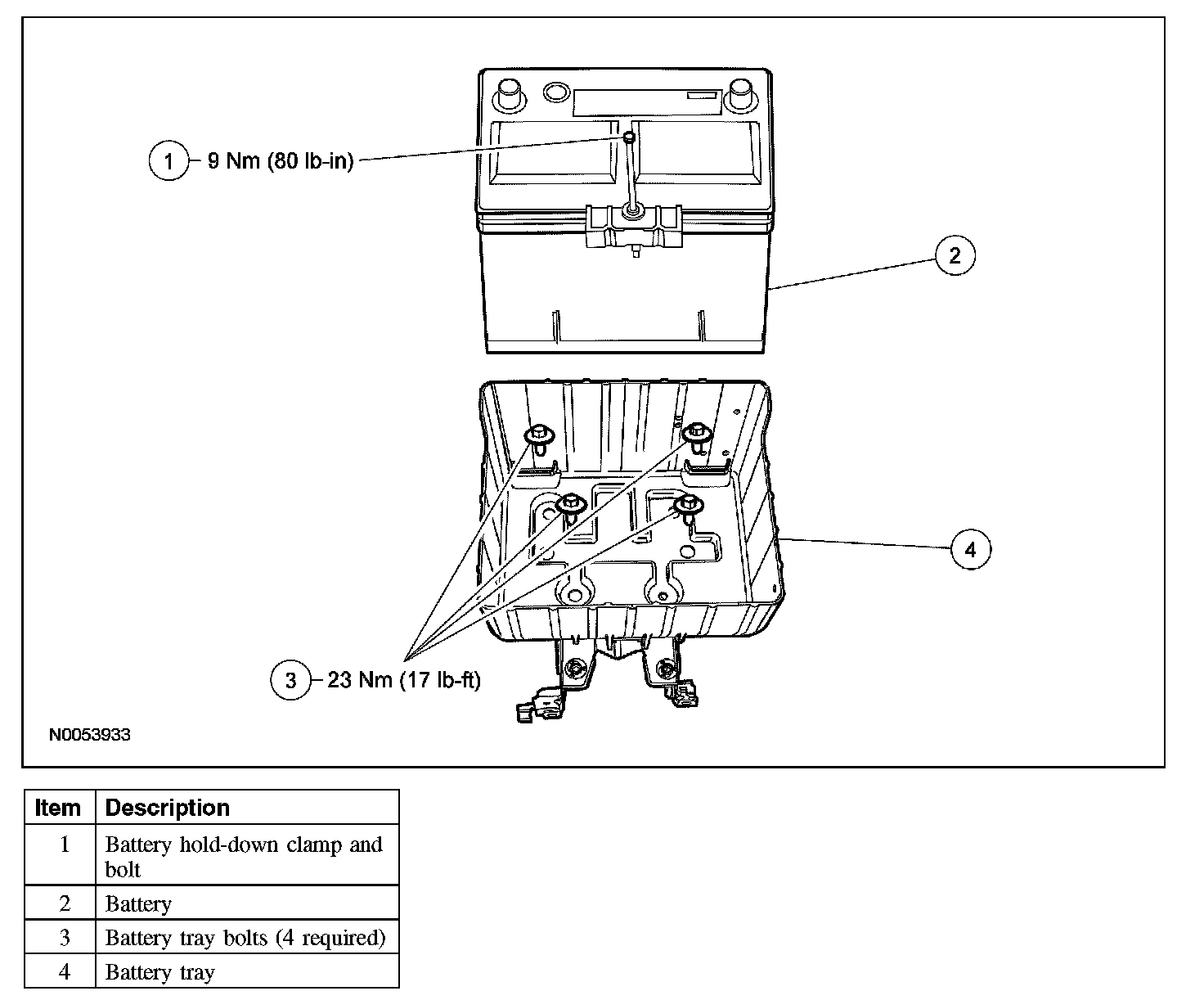 1 9 Nm (80 lb-in)

2

4

3 23 Nm (17 lb-ft)

N0053933

| Item | Description |
|---|---|
| 1 | Battery hold-down clamp and bolt |
| 2 | Battery |
| 3 | Battery tray bolts (4 required) |
| 4 | Battery tray |