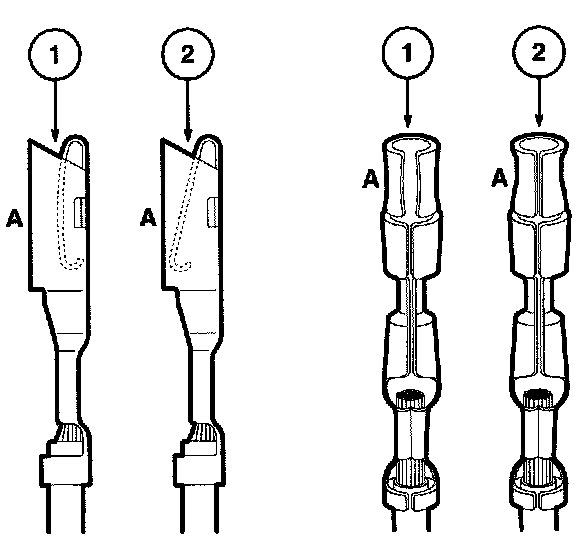 1
2
A
A
1
2
A
A