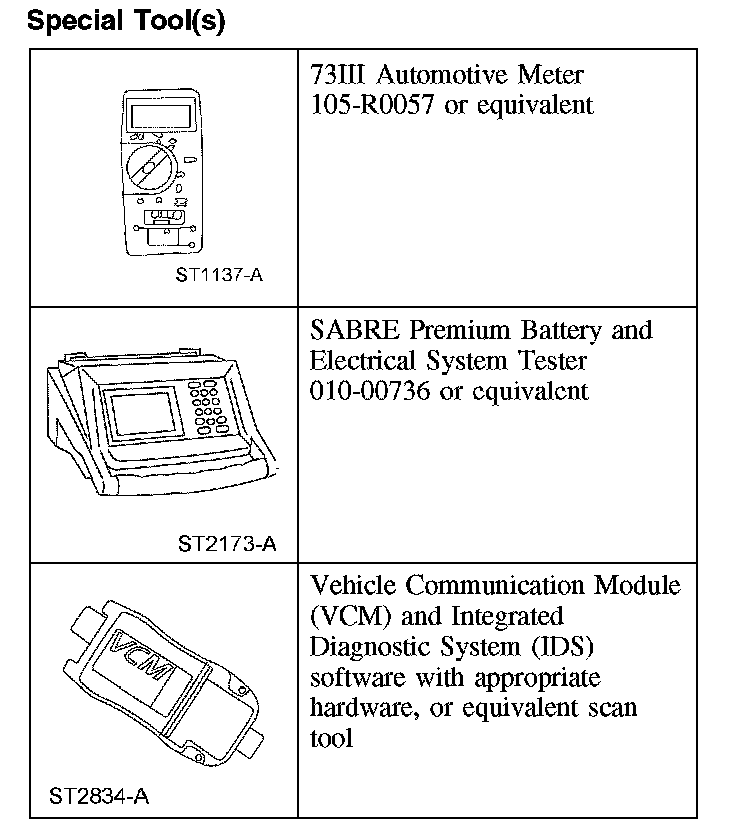 Special Tool(s)

| | |
|---|---|
| ST1137-A | 73III Automotive Meter 105-R0057 or equivalent |
| ST2173-A | SABRE Premium Battery and Electrical System Tester 010-00736 or equivalent |
| VCM ST2834-A | Vehicle Communication Module (VCM) and Integrated Diagnostic System (IDS) software with appropriate hardware, or equivalent scan tool |