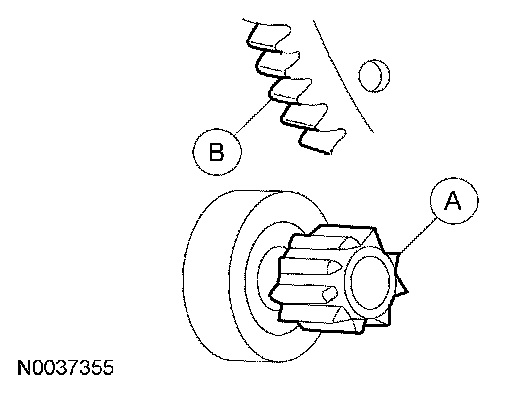 B

A

N0037355