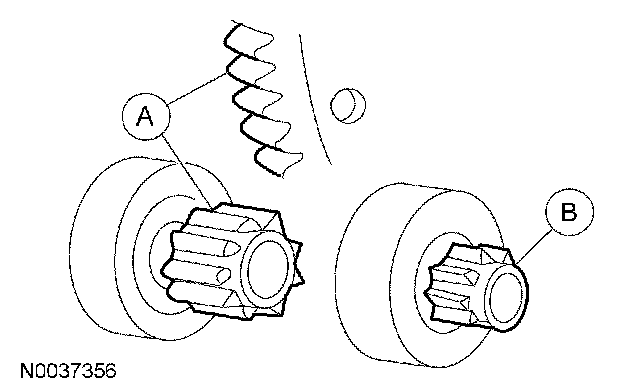 A

B

N0037356