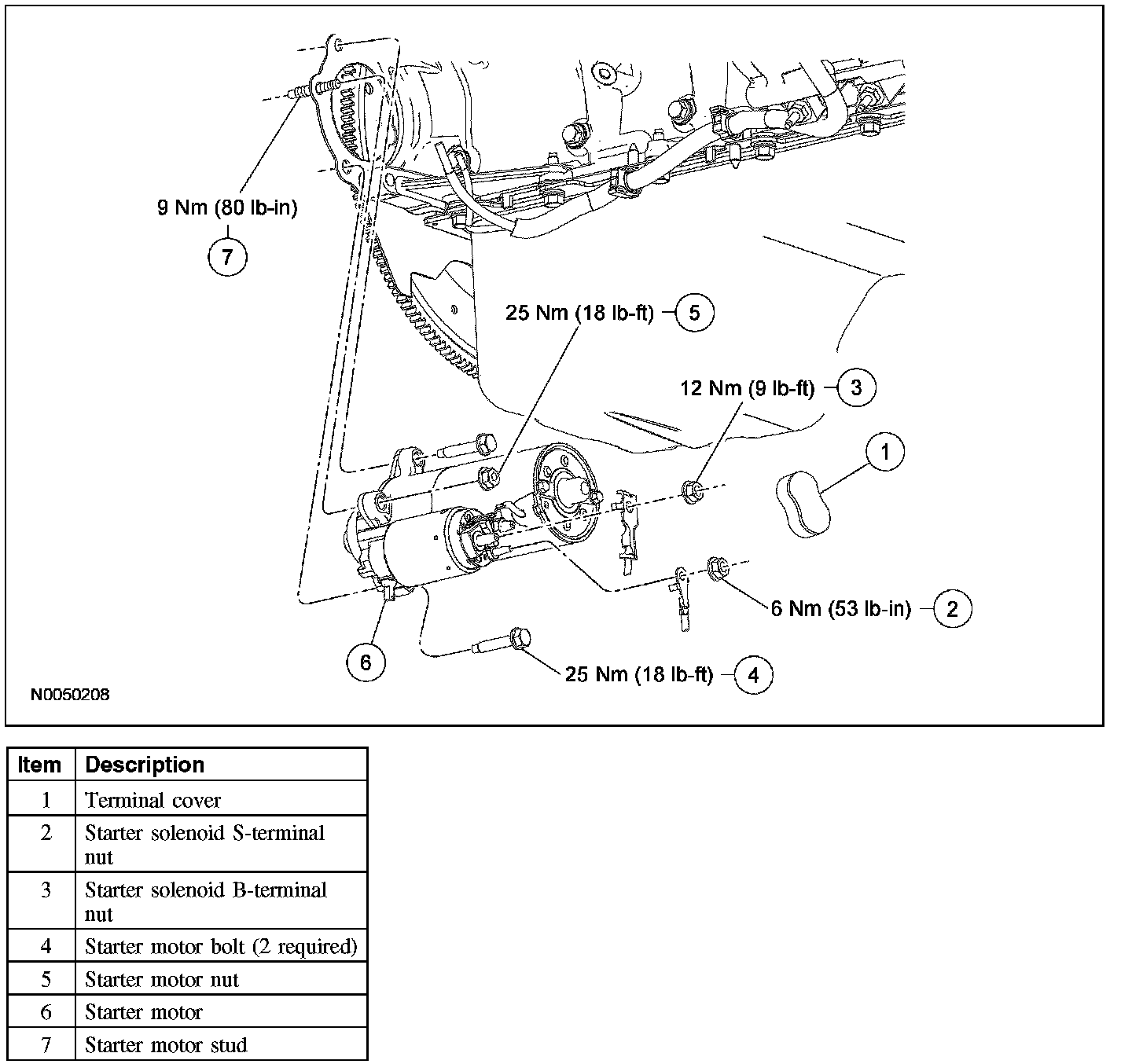 9 Nm (80 lb-in)

7

25 Nm (18 lb-ft) 5

12 Nm (9 lb-ft) 3

1

6 Nm (53 lb-in) 2

6

25 Nm (18 lb-ft) 4

N0050208

| Item | Description |
|---|---|
| 1 | Terminal cover |
| 2 | Starter solenoid S-terminal nut |
| 3 | Starter solenoid B-terminal nut |
| 4 | Starter motor bolt (2 required) |
| 5 | Starter motor nut |
| 6 | Starter motor |
| 7 | Starter motor stud |