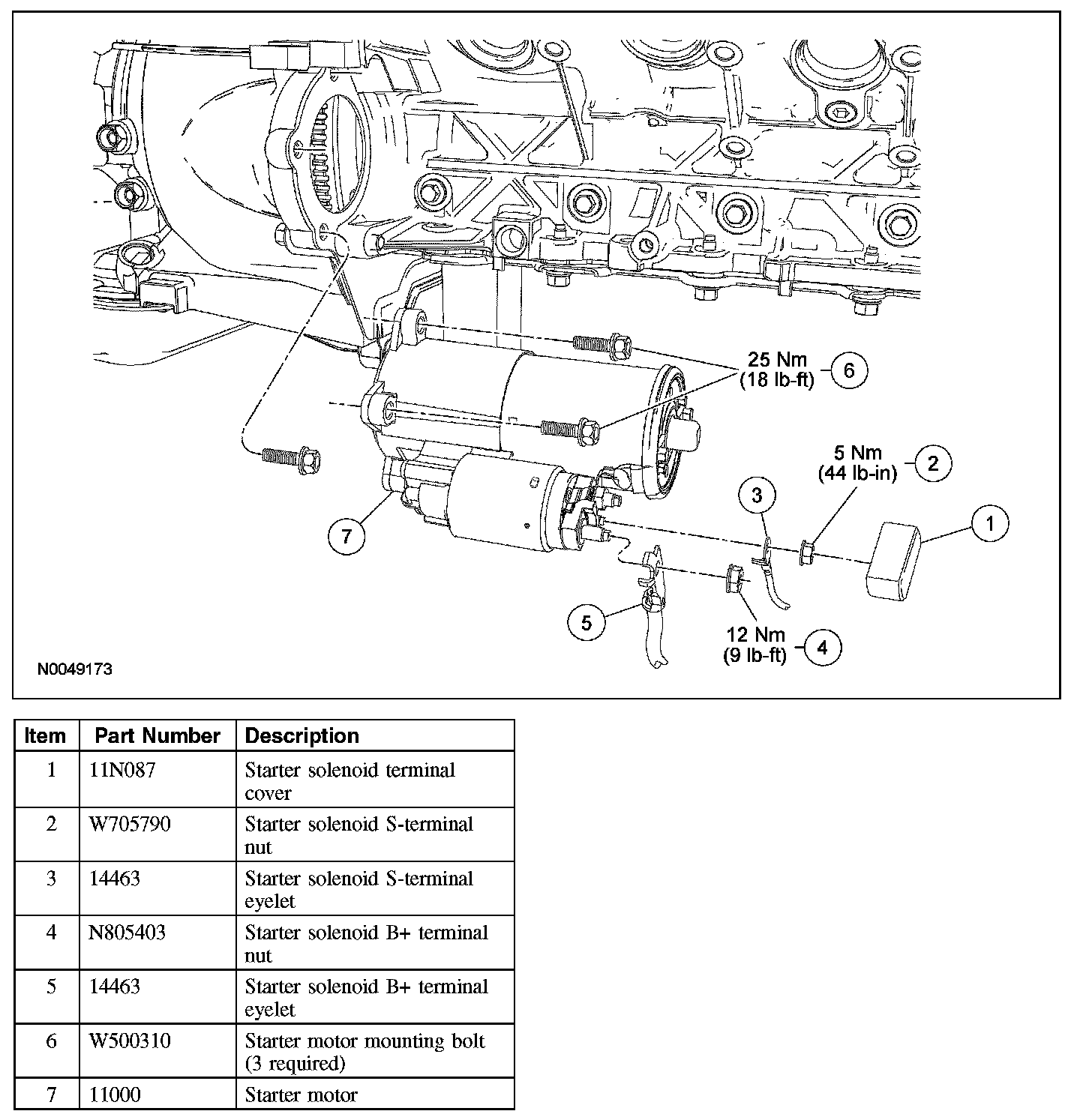 25 Nm
(18 lb-ft)
6

5 Nm
(44 lb-in)
2

3

1

7

5

12 Nm
(9 lb-ft)
4

N0049173

| Item | Part Number | Description |
|---|---|---|
| 1 | 11N087 | Starter solenoid terminal cover |
| 2 | W705790 | Starter solenoid S-terminal nut |
| 3 | 14463 | Starter solenoid S-terminal eyelet |
| 4 | N805403 | Starter solenoid B+ terminal nut |
| 5 | 14463 | Starter solenoid B+ terminal eyelet |
| 6 | W500310 | Starter motor mounting bolt (3 required) |
| 7 | 11000 | Starter motor |