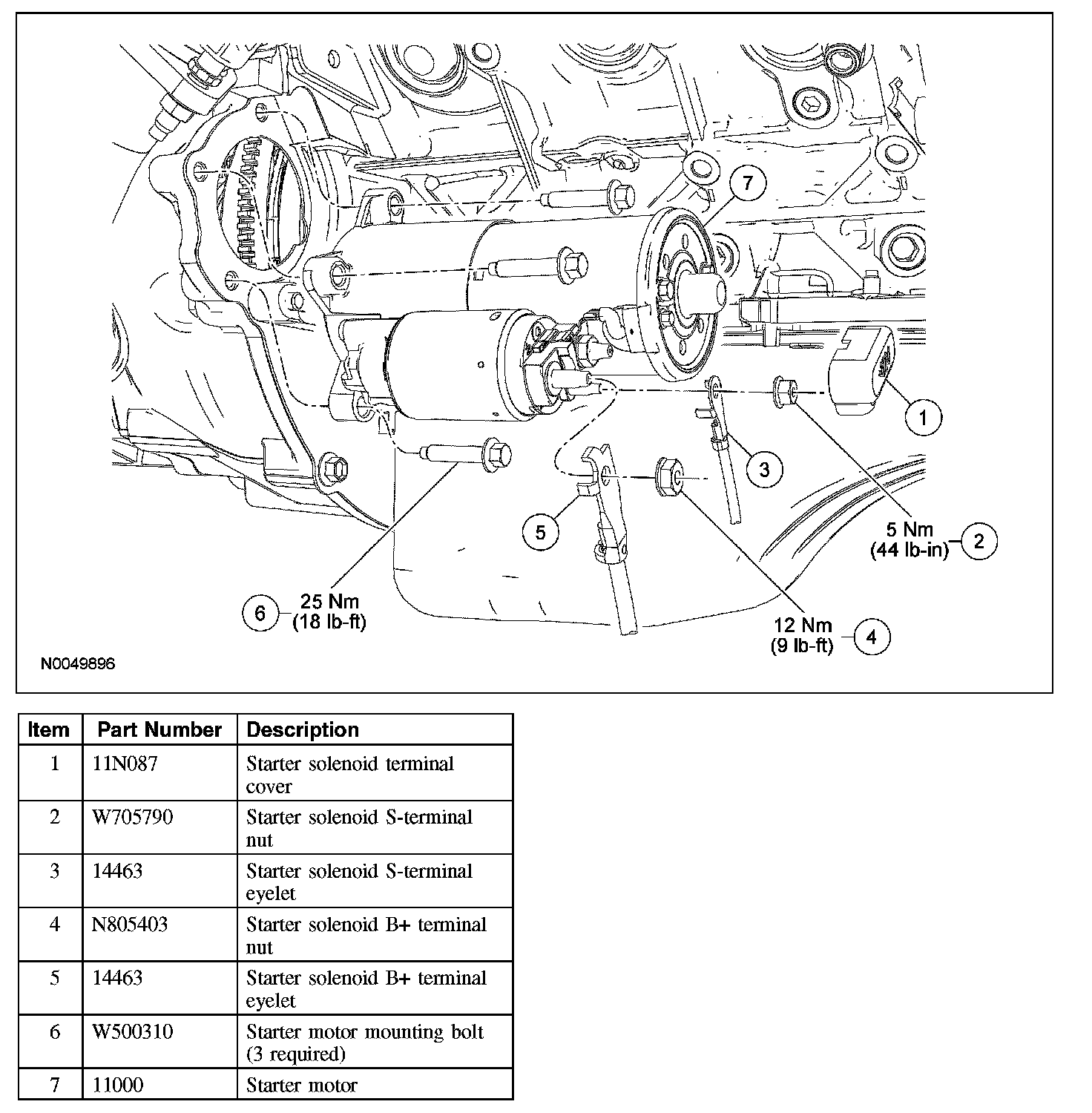 7

1

3

5 Nm
(44 lb-in)
2

5

6
25 Nm
(18 lb-ft)

12 Nm
(9 lb-ft)
4

N0049896

| Item | Part Number | Description |
|---|---|---|
| 1 | 11N087 | Starter solenoid terminal cover |
| 2 | W705790 | Starter solenoid S-terminal nut |
| 3 | 14463 | Starter solenoid S-terminal eyelet |
| 4 | N805403 | Starter solenoid B+ terminal nut |
| 5 | 14463 | Starter solenoid B+ terminal eyelet |
| 6 | W500310 | Starter motor mounting bolt (3 required) |
| 7 | 11000 | Starter motor |