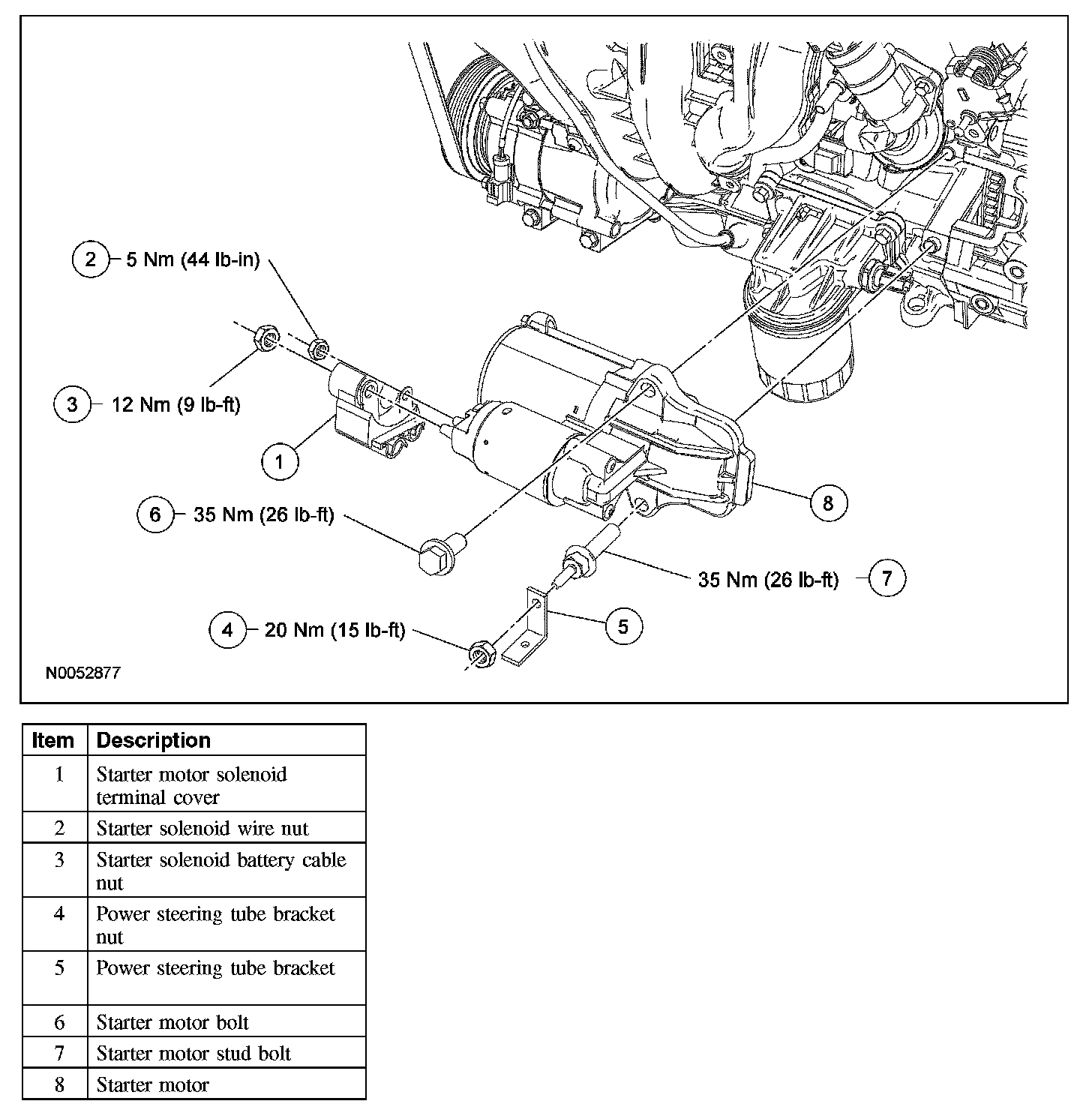 2 5 Nm (44 lb-in)

3 12 Nm (9 lb-ft)

1

6 35 Nm (26 lb-ft)

8

35 Nm (26 lb-ft) 7

4 20 Nm (15 lb-ft)

5

N0052877

| Item | Description |
|---|---|
| 1 | Starter motor solenoid terminal cover |
| 2 | Starter solenoid wire nut |
| 3 | Starter solenoid battery cable nut |
| 4 | Power steering tube bracket nut |
| 5 | Power steering tube bracket |
| 6 | Starter motor bolt |
| 7 | Starter motor stud bolt |
| 8 | Starter motor |