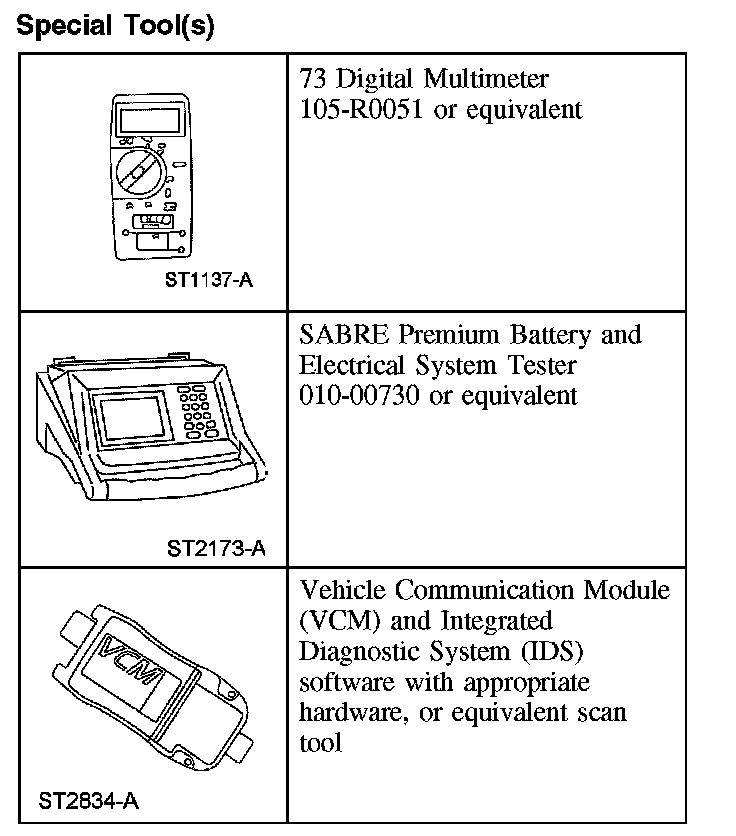 Special Tool(s)

| | |
|---|---|
| ST1137-A | 73 Digital Multimeter 105-R0051 or equivalent |
| ST2173-A | SABRE Premium Battery and Electrical System Tester 010-00730 or equivalent |
| VCM ST2834-A | Vehicle Communication Module (VCM) and Integrated Diagnostic System (IDS) software with appropriate hardware, or equivalent scan tool |