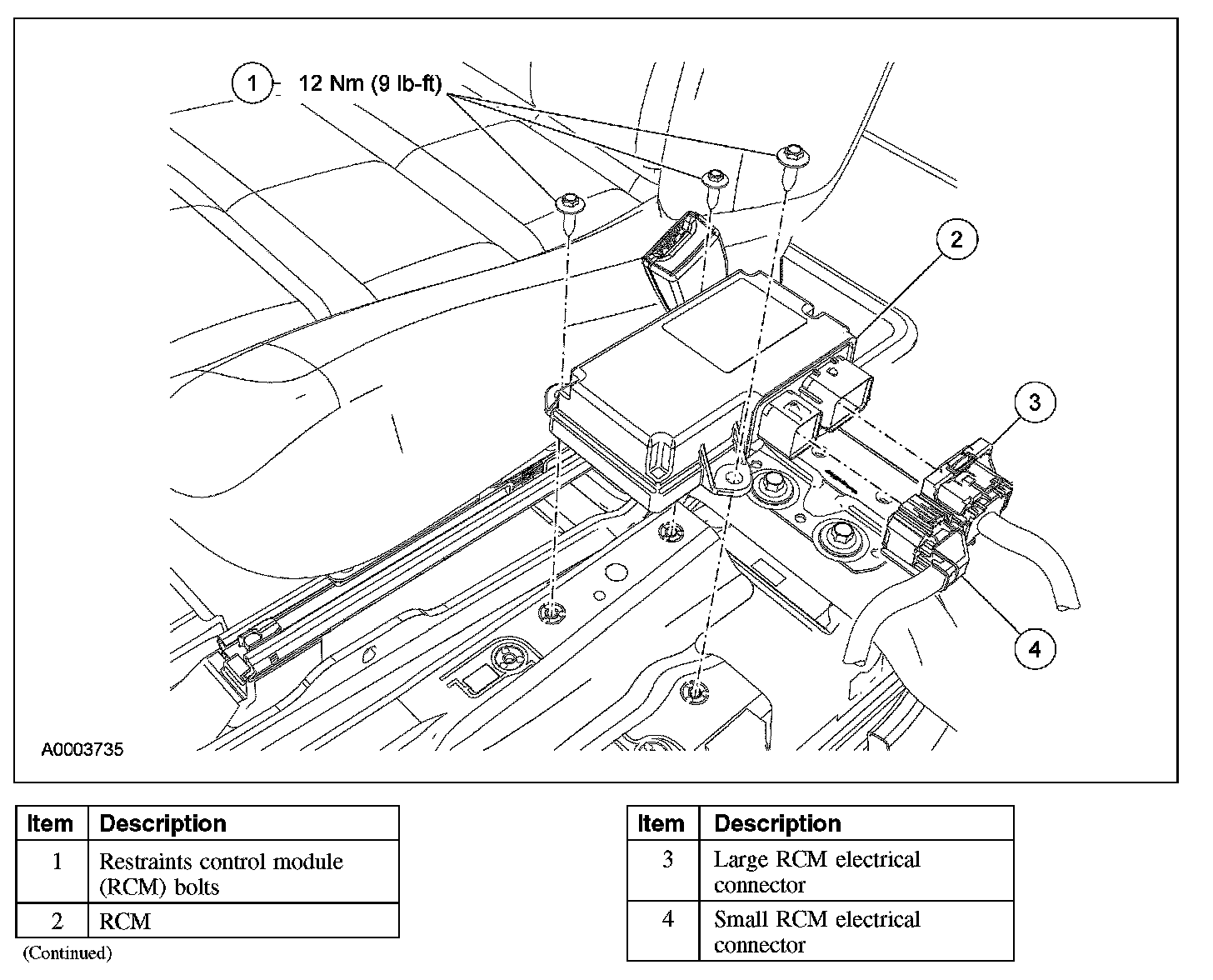 1 12 Nm (9 lb-ft)

2

3

4

A0003735

| Item | Description |
|---|---|
| 1 | Restraints control module (RCM) bolts |
| 2 | RCM |

(Continued)

| Item | Description |
|---|---|
| 3 | Large RCM electrical connector |
| 4 | Small RCM electrical connector |