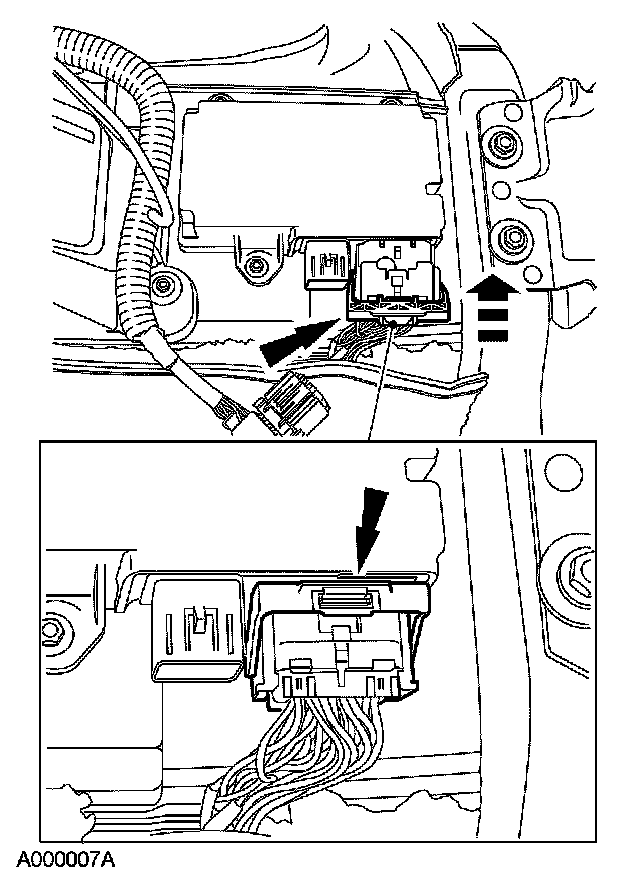 A000007A